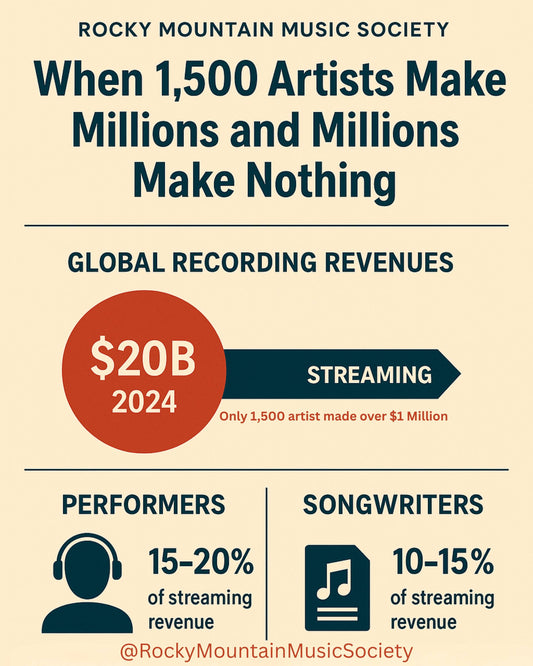 ROCKY MOUNTAIN MUSIC SOCIETY

When 1,500 Artists Make Millions and Millions Make Nothing

GLOBAL RECORDING REVENUES

$20B
2024

STREAMING

Only 1,500 artist made over $1 Million

PERFORMERS

15–20%
of streaming revenue

SONGWRITERS

10–15%
of streaming revenue

@RockyMountainMusicSociety